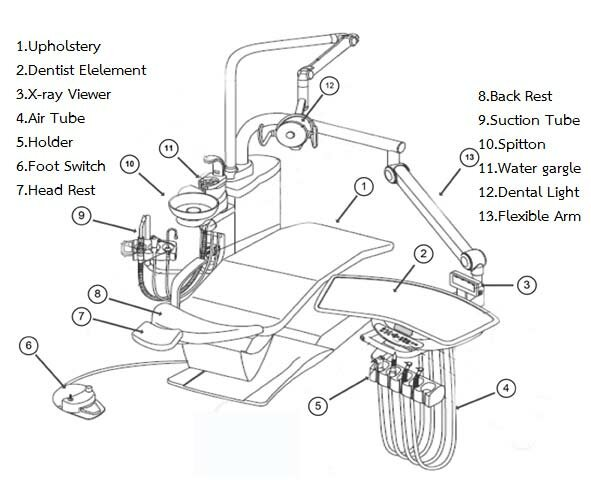 1.Upholstery
2.Dentist Elelement
3.X-ray Viewer
4.Air Tube
5.Holder
6.Foot Switch
7.Head Rest

8.Back Rest
9.Suction Tube
10.Spitton
11.Water gargle
12.Dental Light
13.Flexible Arm

12
11
10
13
1
9
2
3
8
7
6
5
4